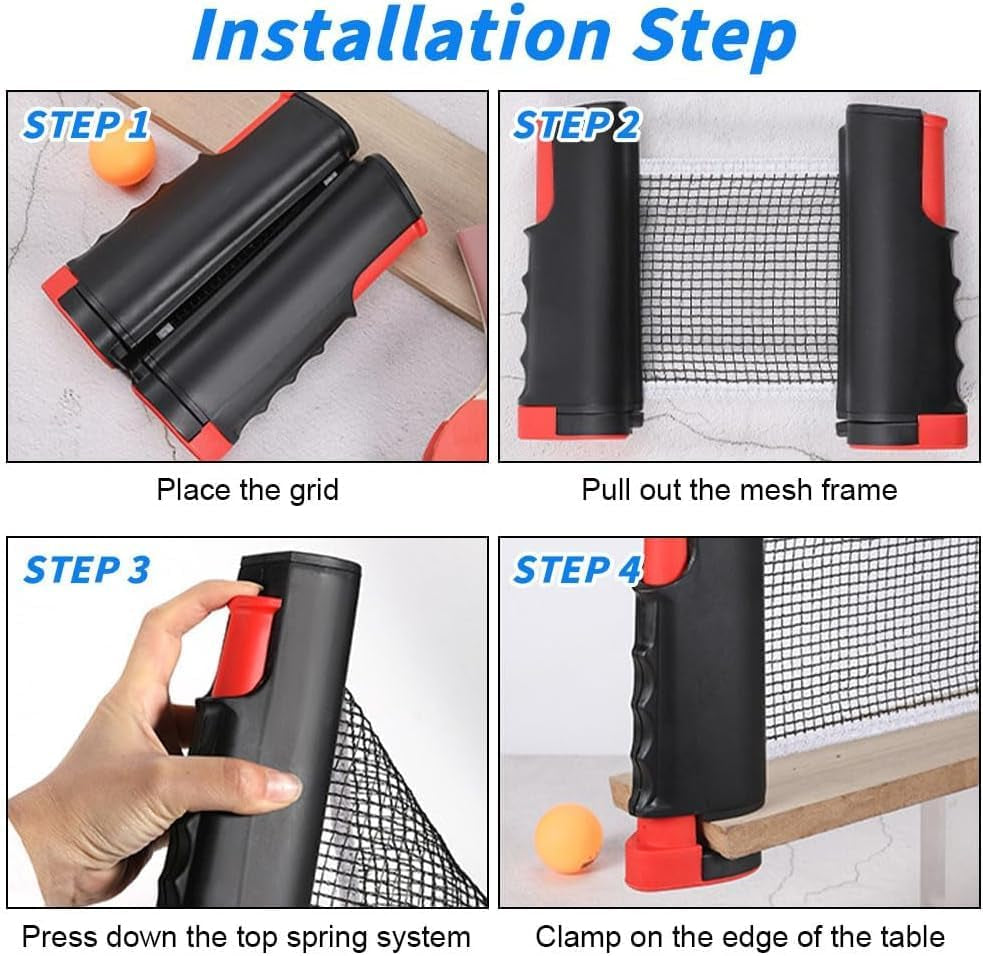 Installation Step

STEP 1

Place the grid

STEP 2

Pull out the mesh frame

STEP 3

Press down the top spring system

STEP 4

Clamp on the edge of the table